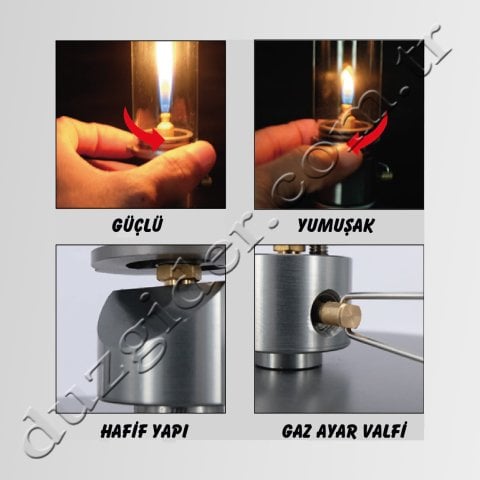 GÜÇLÜ

YUMUŞAK

HAFİF YAPI

GAZ AYAR VALFİ

duzgider.com.tr