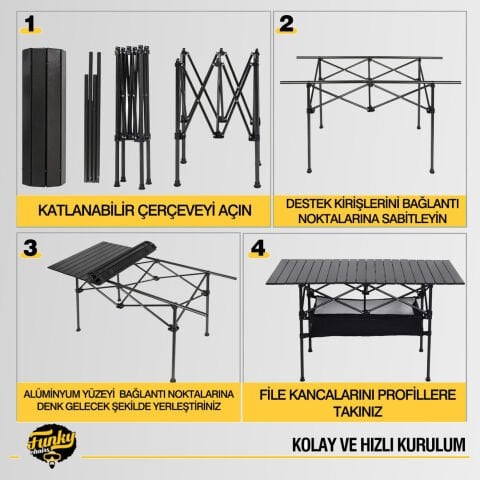 1

KATLANABİLİR ÇERÇEVEYİ AÇIN

2

DESTEK KİRİŞLERİNİ BAĞLANTI NOKTALARINA SABİTLEYİN

3

ALÜMİNYUM YÜZEYİ BAĞLANTI NOKTALARINA DENK GELECEK ŞEKİLDE YERLEŞTİRİNİZ

4

FİLE KANCALARINI PROFİLLERE TAKINIZ

Funky chairs

KOLAY VE HIZLI KURULUM